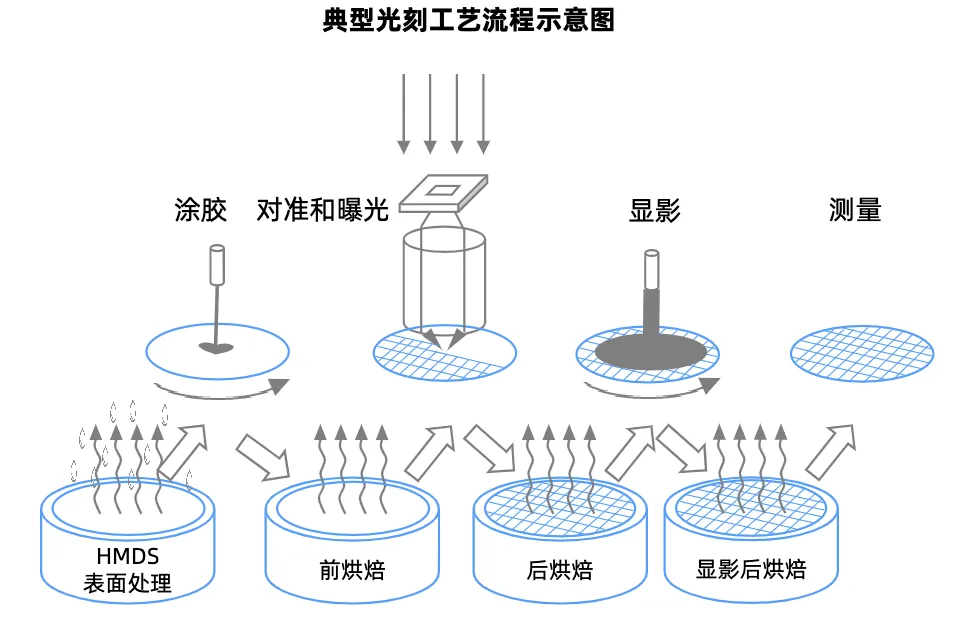 典型光刻工艺流程示意图

涂胶

对准和曝光

显影

测量

HMDS
表面处理

前烘焙

后烘焙

显影后烘焙